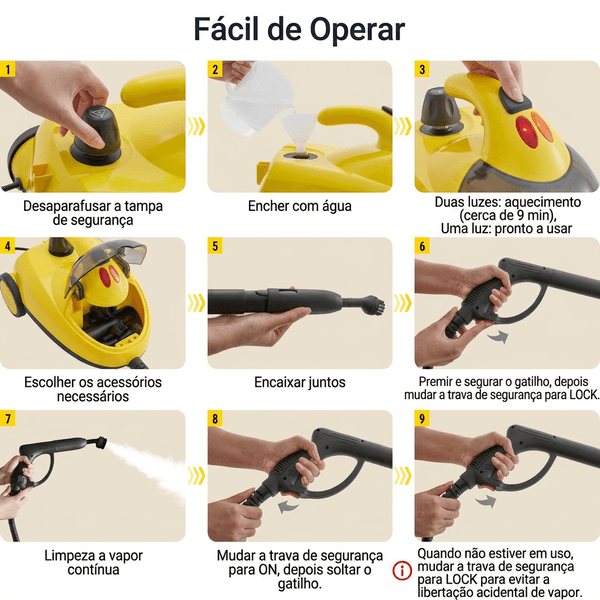 Fácil de Operar

1

Desaparafusar a tampa de segurança

2

Encher com água

3

Duas luzes: aquecimento (cerca de 9 min), Uma luz: pronto a usar

4

Escolher os acessórios necessários

5

Encaixar juntos

6

Premir e segurar o gatilho, depois mudar a trava de segurança para LOCK.

7

Limpeza a vapor contínua

8

Mudar a trava de segurança para ON, depois soltar o gatilho.

9

Quando não estiver em uso, mudar a trava de segurança para LOCK para evitar a libertação acidental de vapor.